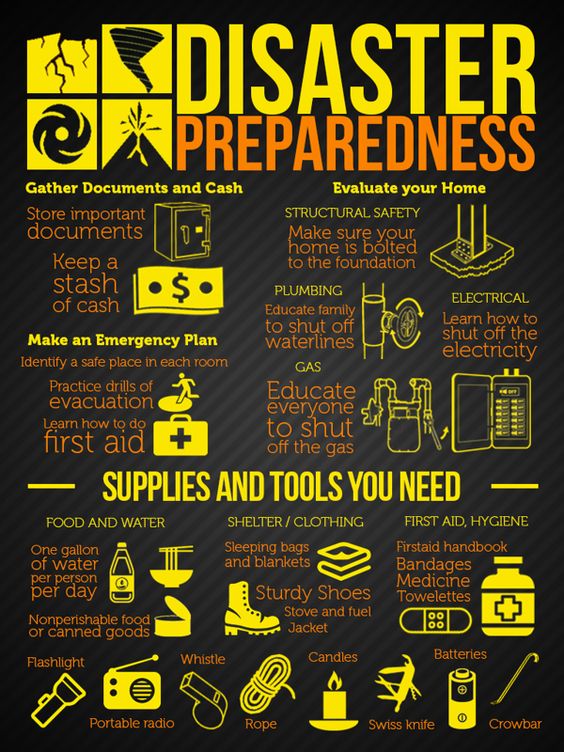 DISASTER PREPAREDNESS

Gather Documents and Cash

Store important documents

Keep a stash of cash

$

Make an Emergency Plan

Identify a safe place in each room

Practice drills of evacuation

Learn how to do first aid

Evaluate your Home

STRUCTURAL SAFETY

Make sure your home is bolted to the foundation

PLUMBING

Educate family to shut off waterlines

ELECTRICAL

Learn how to shut off the electricity

GAS

Educate everyone to shut off the gas

OFF

SUPPLIES AND TOOLS YOU NEED

FOOD AND WATER

One gallon of water per person per day

Nonperishable food or canned goods

SHELTER / CLOTHING

Sleeping bags and blankets

Sturdy Shoes

Stove and fuel

Jacket

FIRST AID, HYGIENE

Firstaid handbook

Bandages

Medicine

Towelettes

Flashlight

Portable radio

Whistle

Rope

Candles

Swiss knife

Batteries

Crowbar