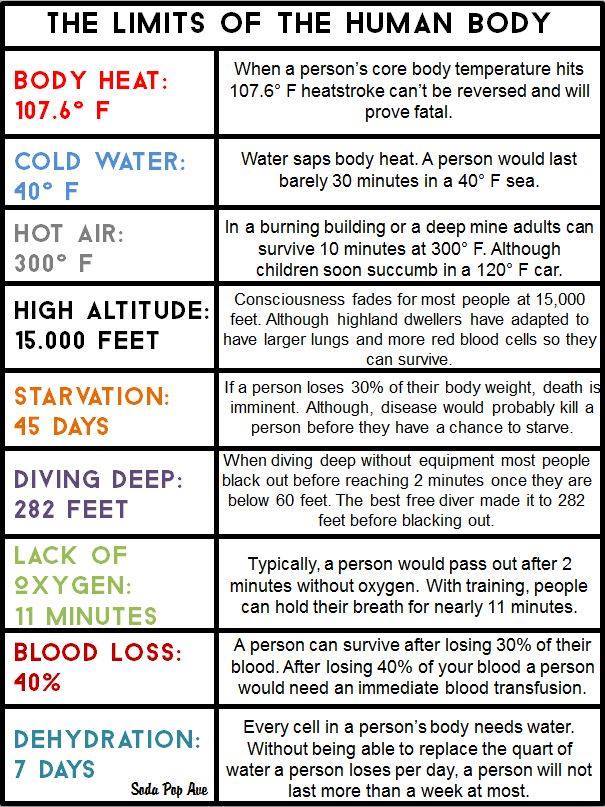 THE LIMITS OF THE HUMAN BODY

| | |
|---|---|
| BODY HEAT: 107.6° F | When a person's core body temperature hits 107.6° F heatstroke can't be reversed and will prove fatal. |
| COLD WATER: 40° F | Water saps body heat. A person would last barely 30 minutes in a 40° F sea. |
| HOT AIR: 300° F | In a burning building or a deep mine adults can survive 10 minutes at 300° F. Although children soon succumb in a 120° F car. |
| HIGH ALTITUDE: 15.000 FEET | Consciousness fades for most people at 15,000 feet. Although highland dwellers have adapted to have larger lungs and more red blood cells so they can survive. |
| STARVATION: 45 DAYS | If a person loses 30% of their body weight, death is imminent. Although, disease would probably kill a person before they have a chance to starve. |
| DIVING DEEP: 282 FEET | When diving deep without equipment most people black out before reaching 2 minutes once they are below 60 feet. The best free diver made it to 282 feet before blacking out. |
| LACK OF OXYGEN: 11 MINUTES | Typically, a person would pass out after 2 minutes without oxygen. With training, people can hold their breath for nearly 11 minutes. |
| BLOOD LOSS: 40% | A person can survive after losing 30% of their blood. After losing 40% of your blood a person would need an immediate blood transfusion. |
| DEHYDRATION: 7 DAYS Soda Pop Ave | Every cell in a person's body needs water. Without being able to replace the quart of water a person loses per day, a person will not last more than a week at most. |